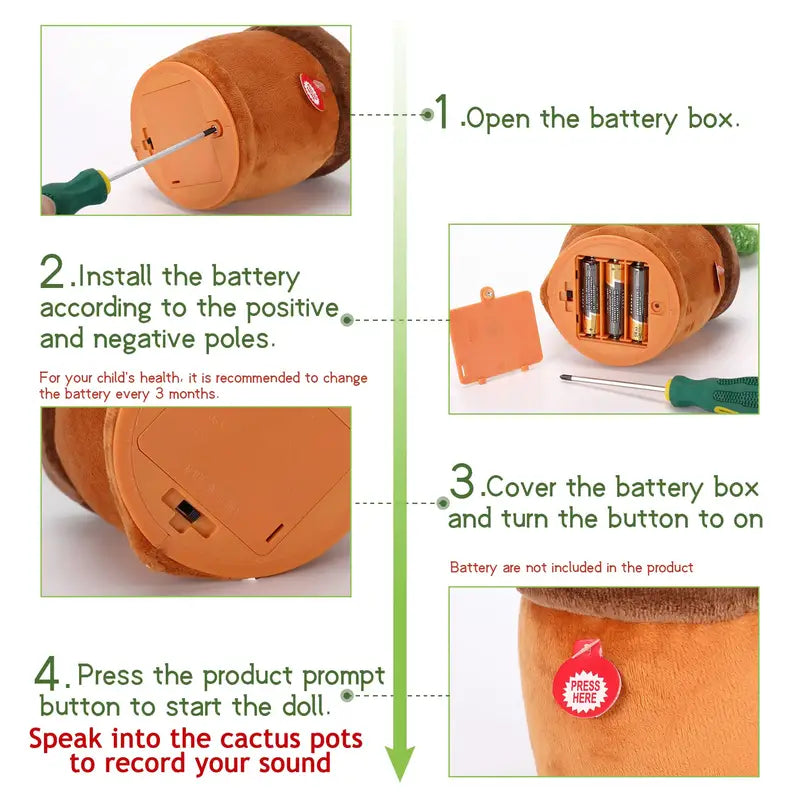 1.Open the battery box.

2.Install the battery according to the positive and negative poles.

For your child's health, it is recommended to change the battery every 3 months.

3.Cover the battery box and turn the button to on

Battery are not included in the product

4.Press the product prompt button to start the doll.

Speak into the cactus pots to record your sound

PRESS HERE